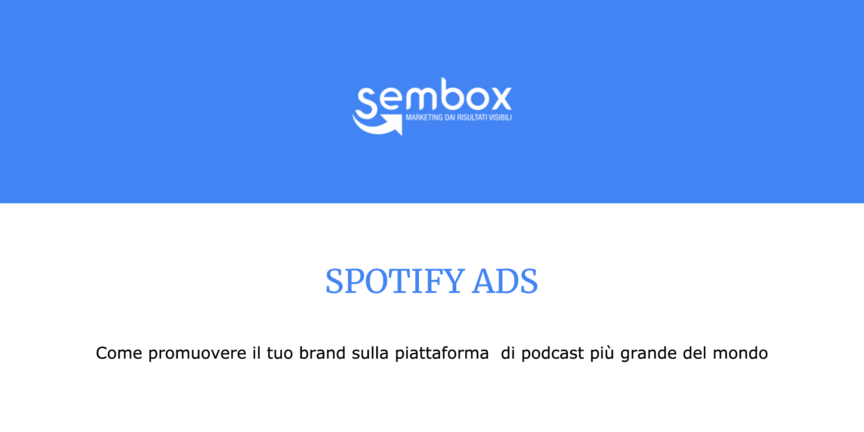 sembox
MARKETING DAI RISULTATI VISIBILI

SPOTIFY ADS

Come promuovere il tuo brand sulla piattaforma di podcast più grande del mondo